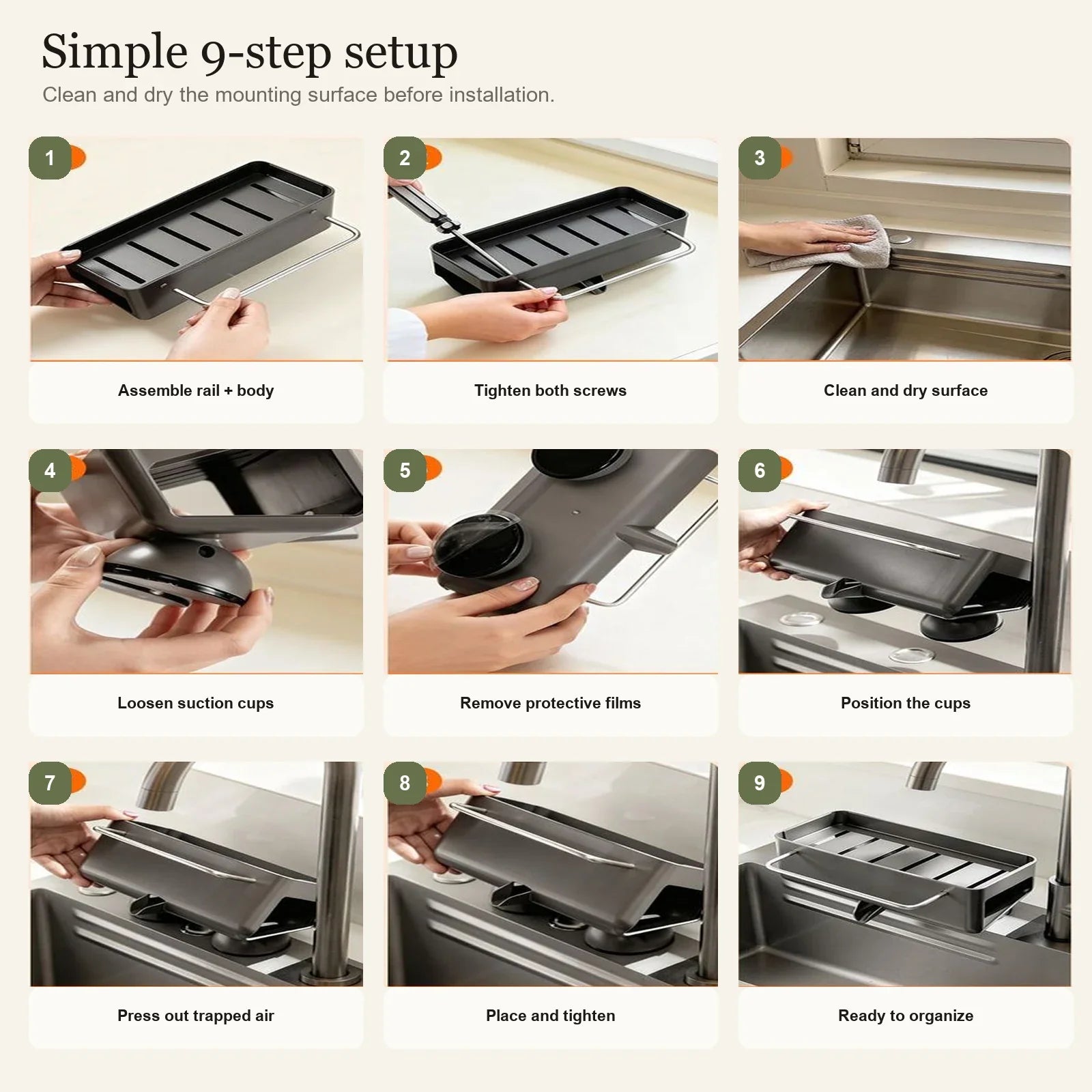 Simple 9-step setup
Clean and dry the mounting surface before installation.

1
Assemble rail + body

2
Tighten both screws

3
Clean and dry surface

4
Loosen suction cups

5
Remove protective films

6
Position the cups

7
Press out trapped air

8
Place and tighten

9
Ready to organize