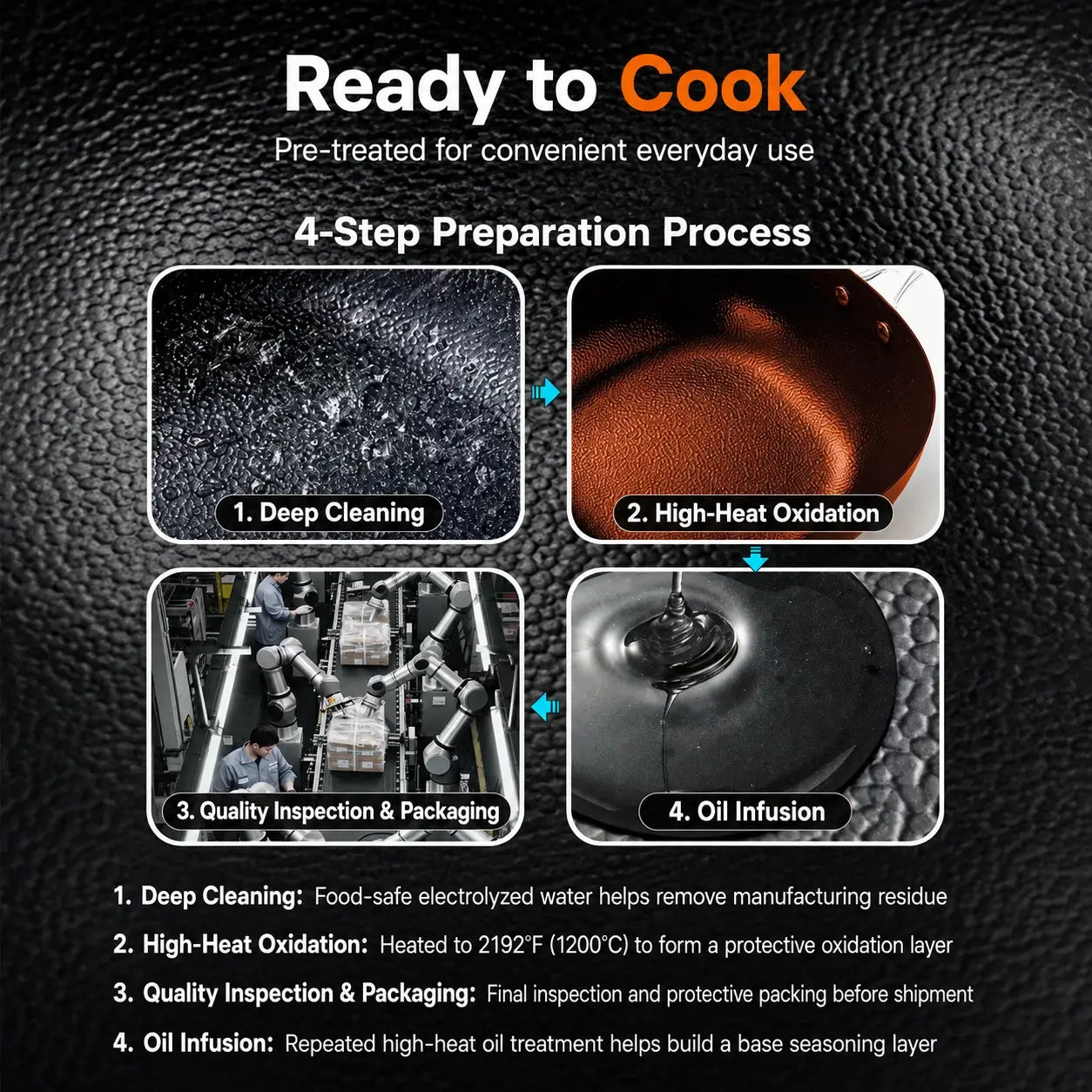 Ready to Cook

Pre-treated for convenient everyday use

4-Step Preparation Process

1. Deep Cleaning

2. High-Heat Oxidation

3. Quality Inspection & Packaging

4. Oil Infusion

1. Deep Cleaning: Food-safe electrolyzed water helps remove manufacturing residue

2. High-Heat Oxidation: Heated to 2192°F (1200°C) to form a protective oxidation layer

3. Quality Inspection & Packaging: Final inspection and protective packing before shipment

4. Oil Infusion: Repeated high-heat oil treatment helps build a base seasoning layer