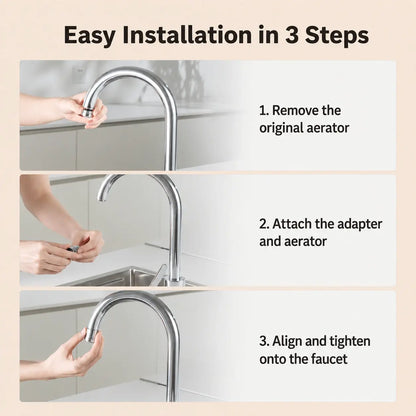 Easy Installation in 3 Steps

1. Remove the original aerator

2. Attach the adapter and aerator

3. Align and tighten onto the faucet