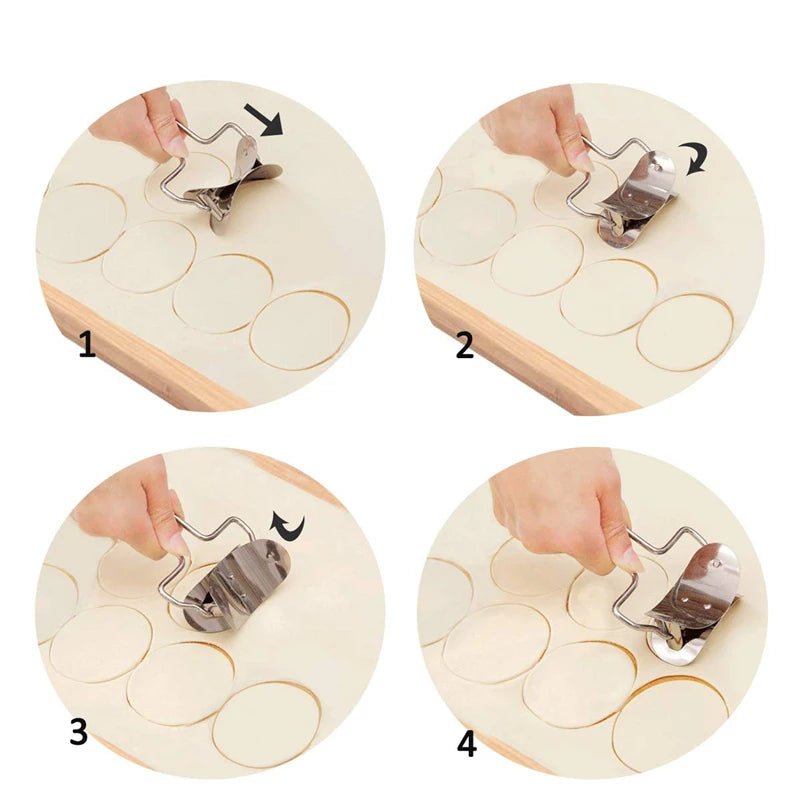 1

2

3

4